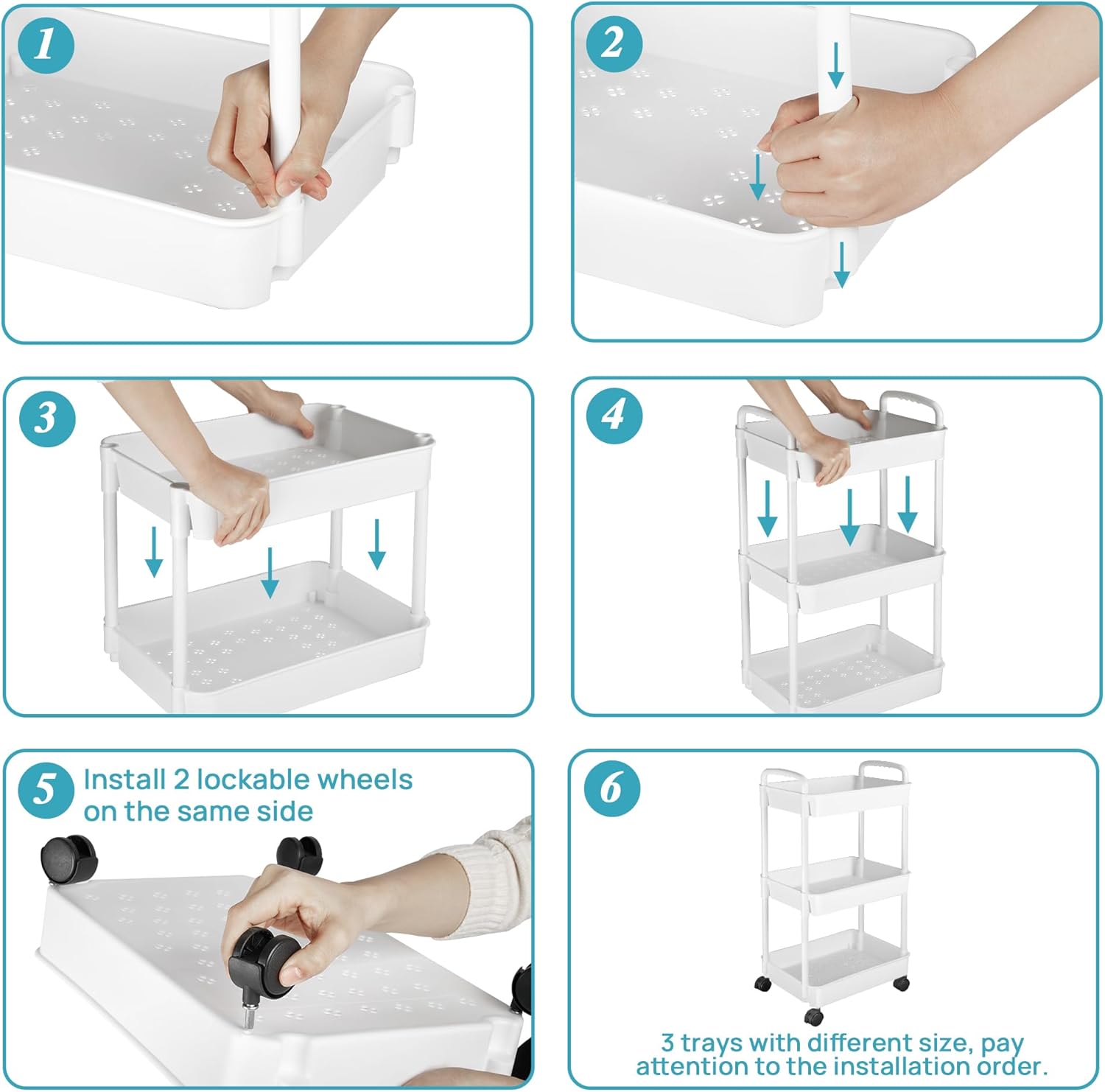 1

2

3

4

5 Install 2 lockable wheels on the same side

6

3 trays with different size, pay attention to the installation order.