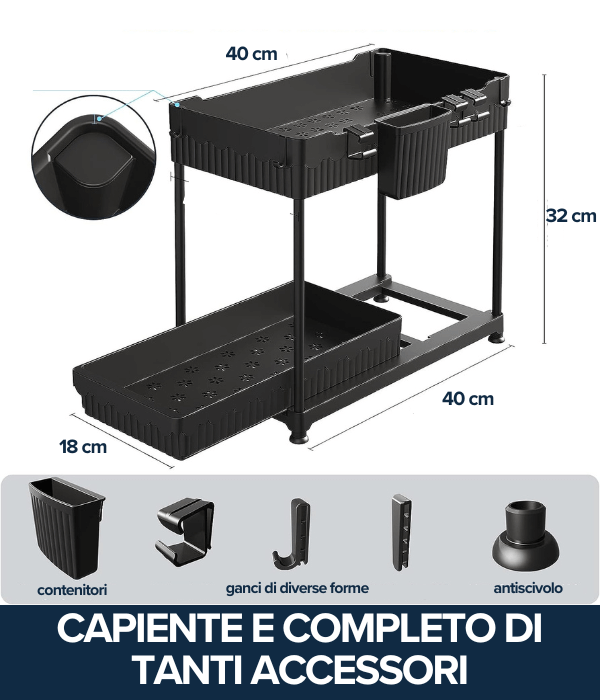 40 cm

32 cm

40 cm

18 cm

contenitori

ganci di diverse forme

antiscivolo

CAPIENTE E COMPLETO DI TANTI ACCESSORI